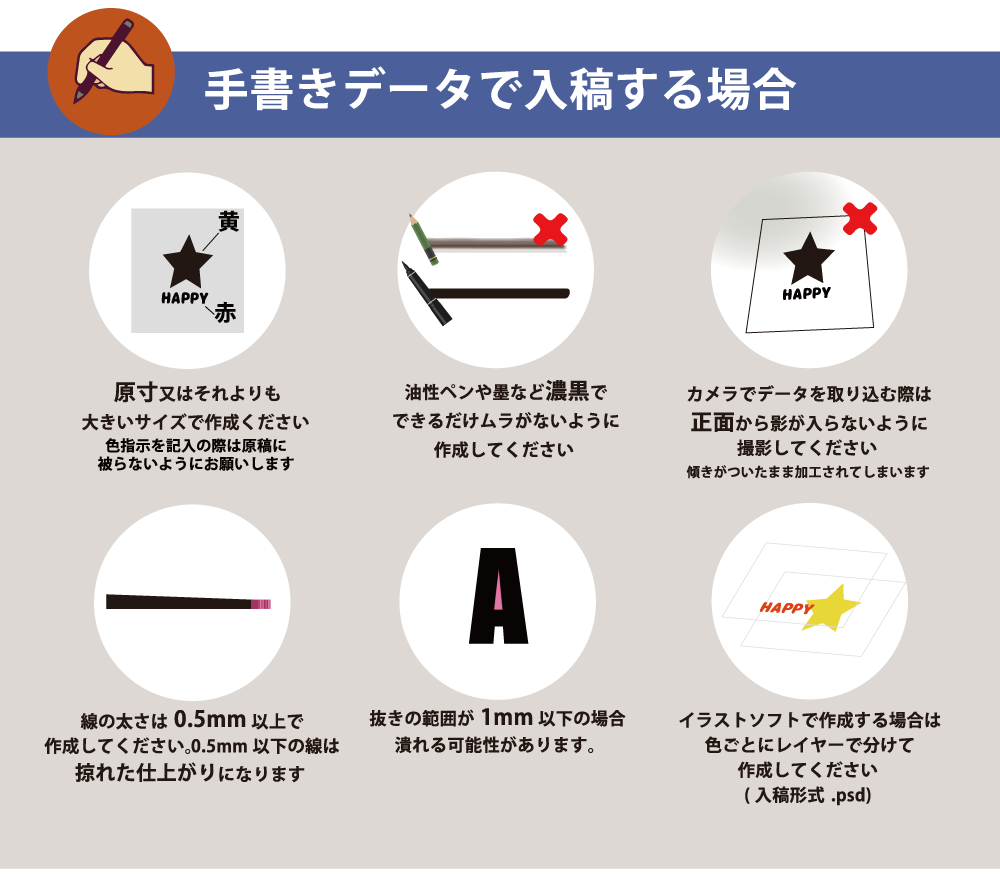 手書きデータで入稿する場合

黄
HAPPY
赤

原寸又はそれよりも
大きいサイズで作成ください
色指示を記入の際は原稿に
被らないようにお願いします

油性ペンや墨など濃黒で
できるだけムラがないように
作成してください

HAPPY

カメラでデータを取り込む際は
正面から影が入らないように
撮影してください
傾きがついたまま加工されてしまいます

線の太さは 0.5mm 以上で
作成してください。0.5mm 以下の線は
掠れた仕上がりになります

A

抜きの範囲が 1mm 以下の場合
潰れる可能性があります。

HAPPY

イラストソフトで作成する場合は
色ごとにレイヤーで分けて
作成してください
( 入稿形式 .psd)